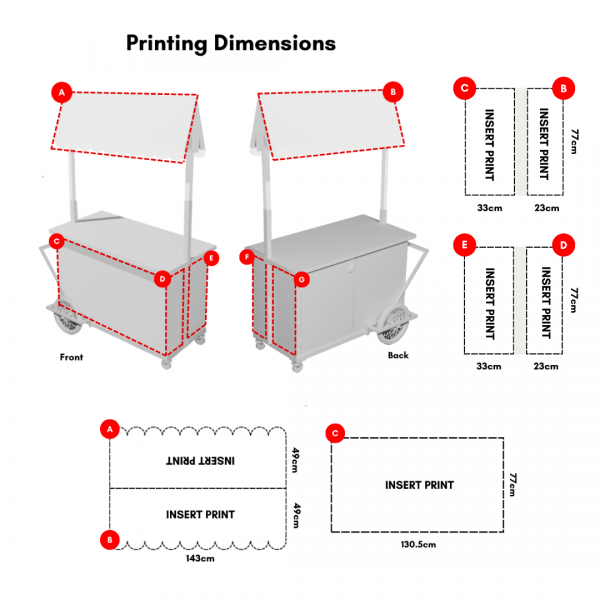 Printing Dimensions

A

B

C

D

E

F

G

Front

Back

C

B

INSERT PRINT

INSERT PRINT

77cm

33cm

23cm

E

D

INSERT PRINT

INSERT PRINT

77cm

33cm

23cm

A

INSERT PRINT

49cm

INSERT PRINT

49cm

B

143cm

C

INSERT PRINT

77cm

130.5cm