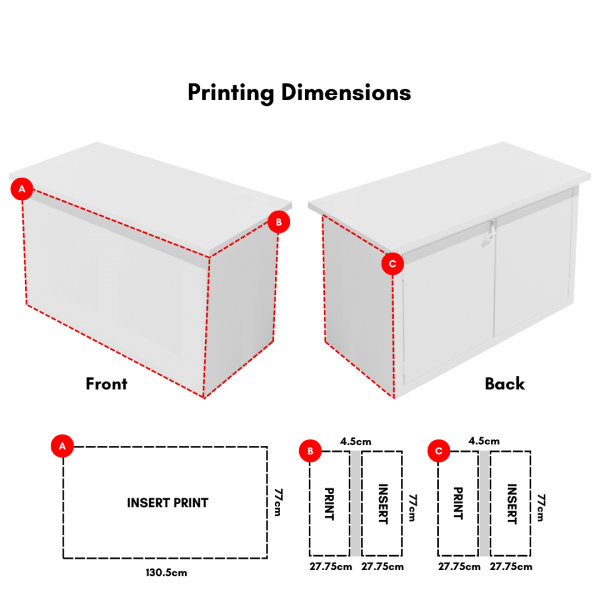 Printing Dimensions

A

B

C

Front

Back

A

INSERT PRINT

77cm

130.5cm

B

4.5cm

PRINT

INSERT

77cm

27.75cm 27.75cm

C

4.5cm

PRINT

INSERT

77cm

27.75cm 27.75cm